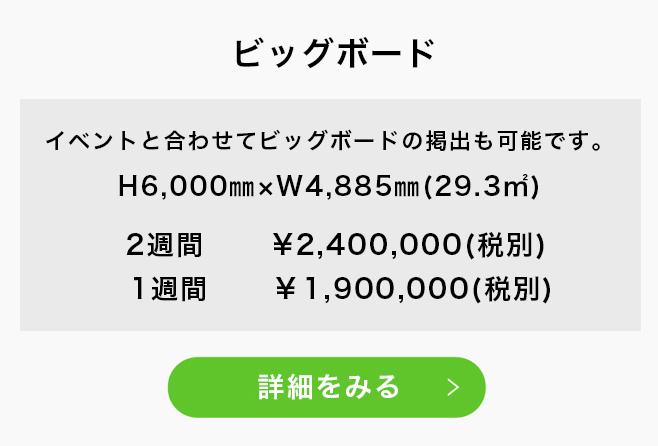 ビッグボード

イベントと合わせてビッグボードの掲出も可能です。

H6,000㎜×W4,885㎜(29.3㎡)

2週間 ￥2,400,000(税別)

1週間 ￥1,900,000(税別)

詳細をみる >