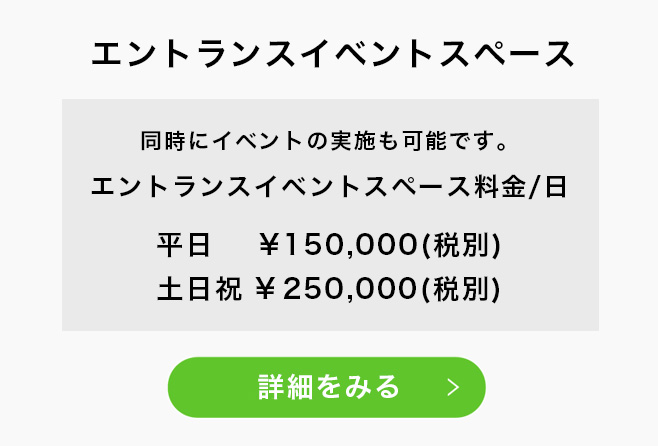 エントランスイベントスペース

同時にイベントの実施も可能です。

エントランスイベントスペース料金/日

平日　￥150,000(税別)
土日祝 ￥250,000(税別)

詳細をみる >